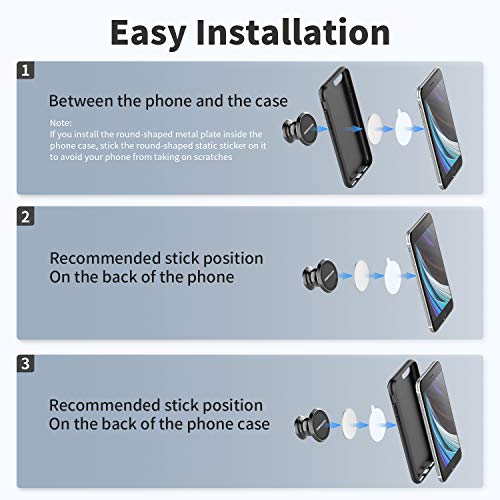 Easy Installation

1

Between the phone and the case

Note:
If you install the round-shaped metal plate inside the phone case, stick the round-shaped static sticker on it to avoid your phone from taking on scratches

2

Recommended stick position
On the back of the phone

3

Recommended stick position
On the back of the phone case