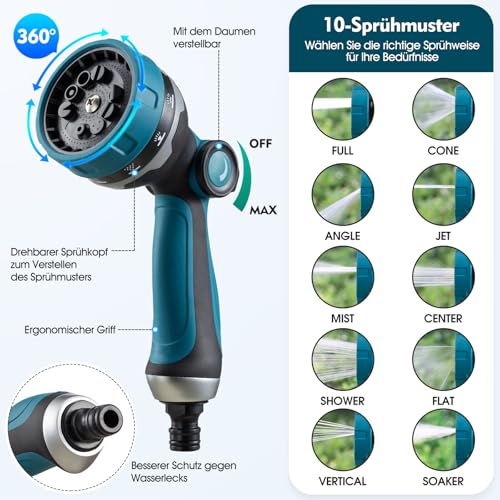 360°

Mit dem Daumen verstellbar

OFF

MAX

Drehbarer Sprühkopf zum Verstellen des Sprühmusters

Ergonomischer Griff

Besserer Schutz gegen Wasserlecks

10-Sprühmuster

Wählen Sie die richtige Sprühweise für Ihre Bedürfnisse

FULL

CONE

ANGLE

JET

MIST

CENTER

SHOWER

FLAT

VERTICAL

SOAKER