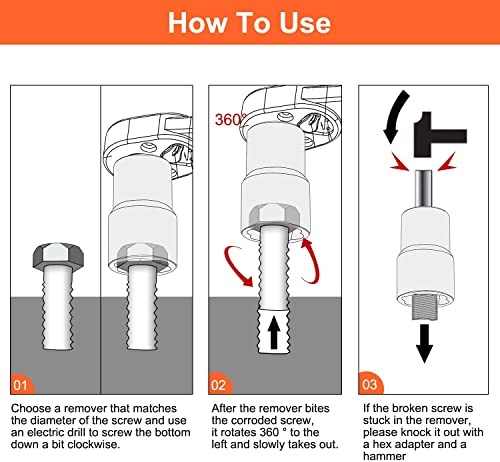 How To Use

01

Choose a remover that matches the diameter of the screw and use an electric drill to screw the bottom down a bit clockwise.

360°

02

After the remover bites the corroded screw, it rotates 360 ° to the left and slowly takes out.

03

If the broken screw is stuck in the remover, please knock it out with a hex adapter and a hammer