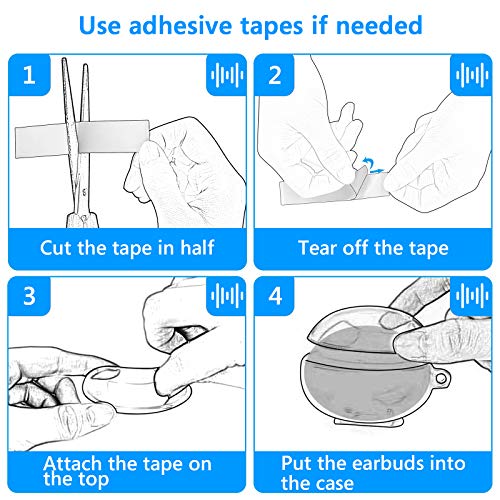 Use adhesive tapes if needed

1

Cut the tape in half

2

Tear off the tape

3

Attach the tape on the top

4

Put the earbuds into the case