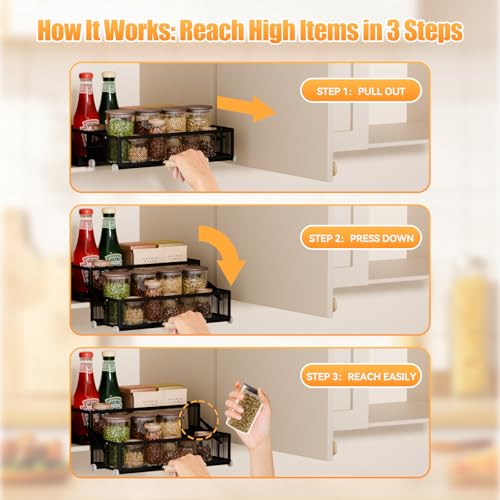 How It Works: Reach High Items in 3 Steps

STEP 1: PULL OUT

STEP 2: PRESS DOWN

STEP 3: REACH EASILY