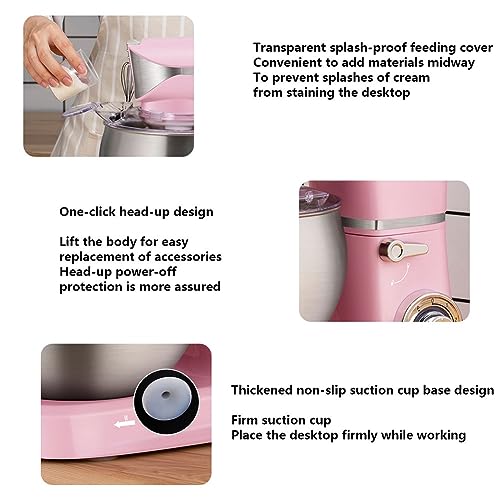 Transparent splash-proof feeding cover
Convenient to add materials midway
To prevent splashes of cream
from staining the desktop

One-click head-up design

Lift the body for easy
replacement of accessories
Head-up power-off
protection is more assured

Thickened non-slip suction cup base design

Firm suction cup
Place the desktop firmly while working