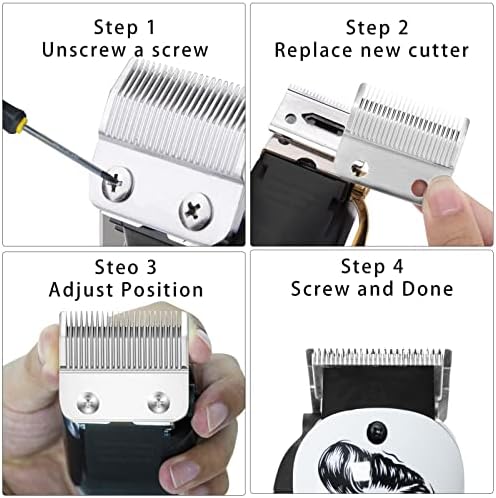 Step 1
Unscrew a screw

Step 2
Replace new cutter

Steo 3
Adjust Position

Step 4
Screw and Done