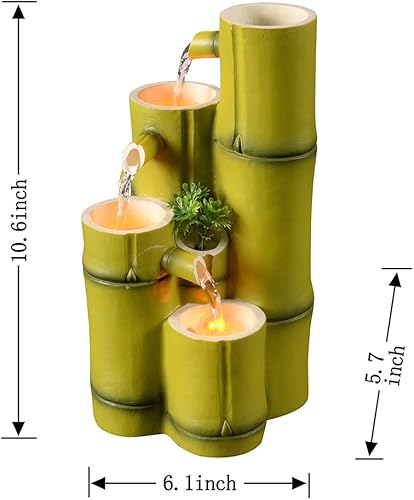 10. 6inch

5. 7 inch

6. 1inch