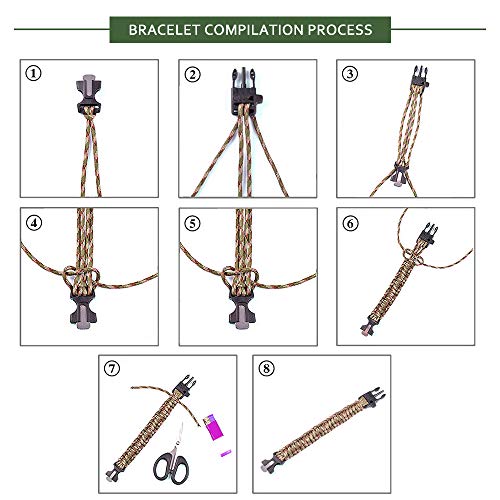 BRACELET COMPILATION PROCESS

①

②

③

④

⑤

⑥

⑦

⑧