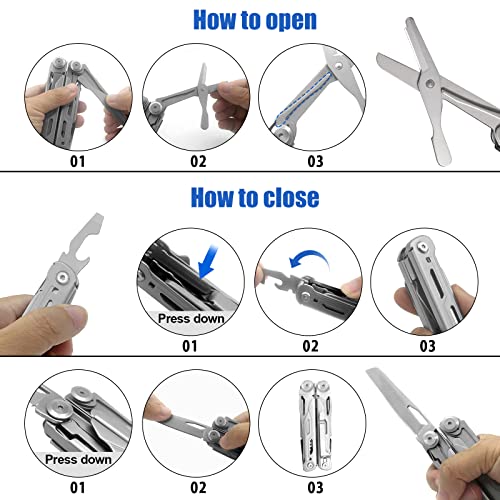 How to open

01

02

03

How to close

Press down

01

02

03

Press down

01

02

03