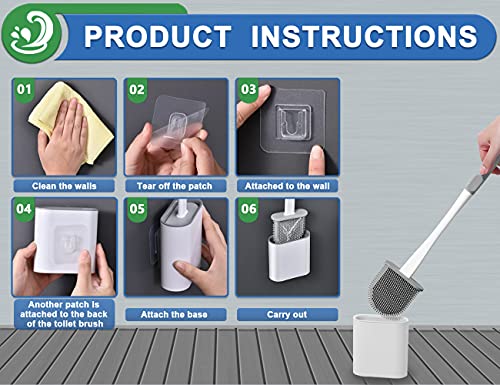 PRODUCT INSTRUCTIONS

01
Clean the walls

02
Tear off the patch

03
Attached to the wall

04
Another patch is attached to the back of the toilet brush

05
Attach the base

06
Carry out