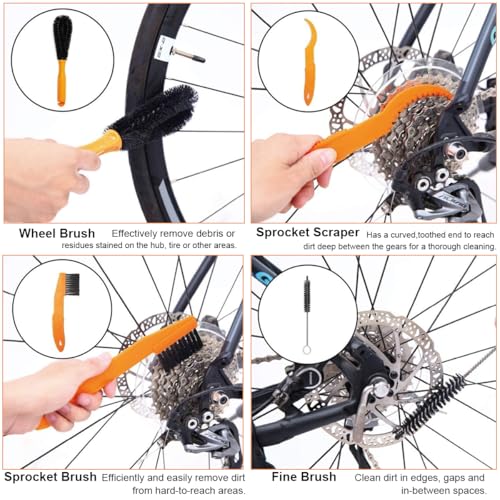 Wheel Brush Effectively remove debris or residues stained on the hub, tire or other areas.

Sprocket Scraper Has a curved,toothed end to reach dirt deep between the gears for a thorough cleaning.

Sprocket Brush Efficiently and easily remove dirt from hard-to-reach areas.

Fine Brush Clean dirt in edges, gaps and in-between spaces.