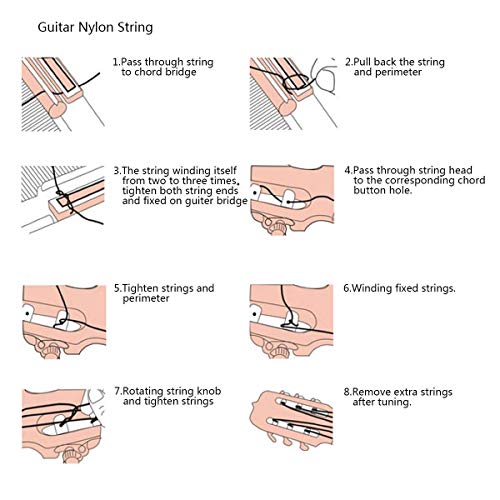 Guitar Nylon String

1.Pass through string to chord bridge

2.Pull back the string and perimeter

3.The string winding itself from two to three times, tighten both string ends and fixed on guiter bridge

4.Pass through string head to the corresponding chord button hole.

5.Tighten strings and perimeter

6.Winding fixed strings.

7.Rotating string knob and tighten strings

8.Remove extra strings after tuning.