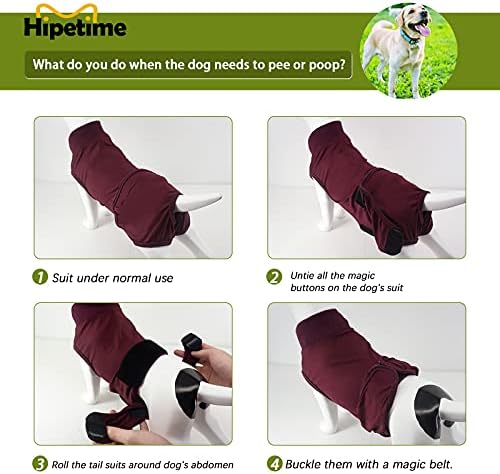 Hipetime

What do you do when the dog needs to pee or poop?

1 Suit under normal use

2 Untie all the magic buttons on the dog's suit

3 Roll the tail suits around dog's abdomen

4 Buckle them with a magic belt.