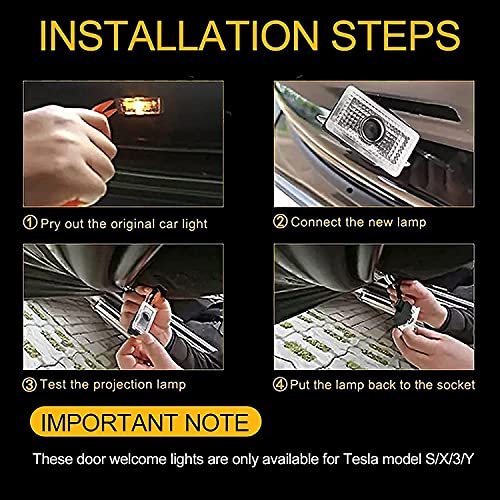 INSTALLATION STEPS

① Pry out the original car light

② Connect the new lamp

③ Test the projection lamp

④ Put the lamp back to the socket

IMPORTANT NOTE

These door welcome lights are only available for Tesla model S/X/3/Y