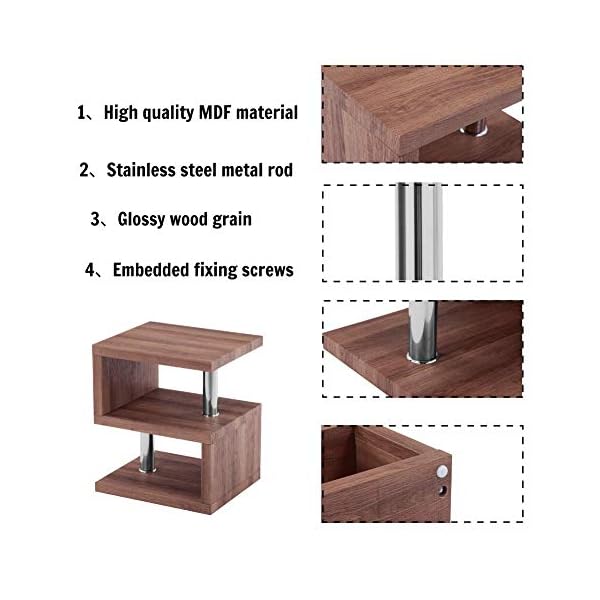 1、High quality MDF material

2、Stainless steel metal rod

3、Glossy wood grain

4、Embedded fixing screws