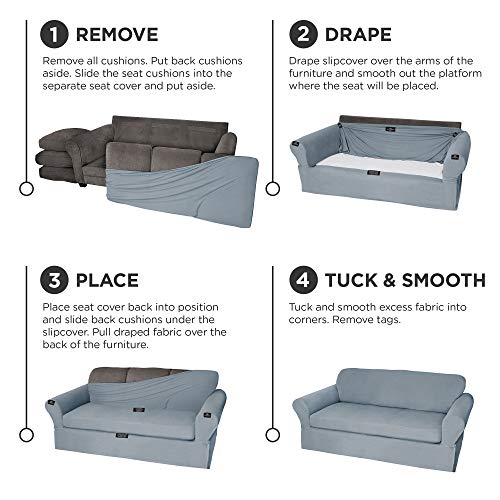 1 REMOVE

Remove all cushions. Put back cushions aside. Slide the seat cushions into the separate seat cover and put aside.

2 DRAPE

Drape slipcover over the arms of the furniture and smooth out the platform where the seat will be placed.

3 PLACE

Place seat cover back into position and slide back cushions under the slipcover. Pull draped fabric over the back of the furniture.

4 TUCK & SMOOTH

Tuck and smooth excess fabric into corners. Remove tags.