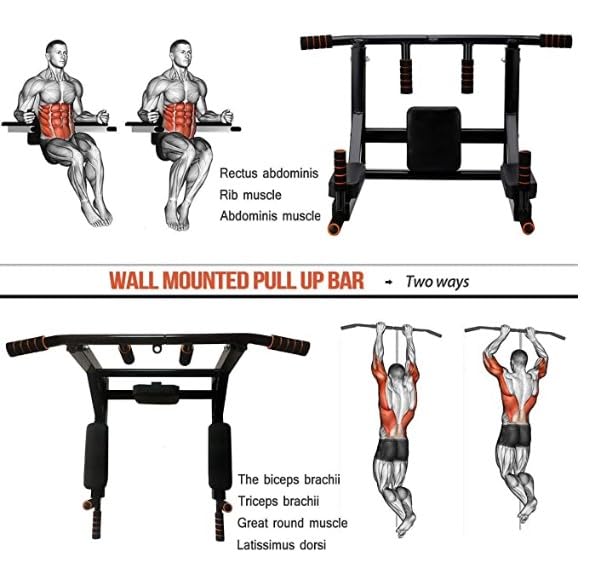 Rectus abdominis
Rib muscle
Abdominis muscle

WALL MOUNTED PULL UP BAR → Two ways

The biceps brachii
Triceps brachii
Great round muscle
Latissimus dorsi