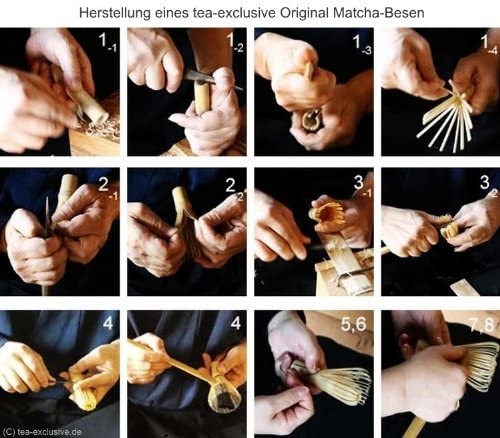 Herstellung eines tea-exclusive Original Matcha-Besen

$1_{-1}$ $1_{-2}$ $1_{-3}$ $1_{-4}$

$2_{-1}$ $2_{-2}$ $3_{-1}$ $3_{-2}$

4 4 5,6 7,8

(C) tea-exclusive.de