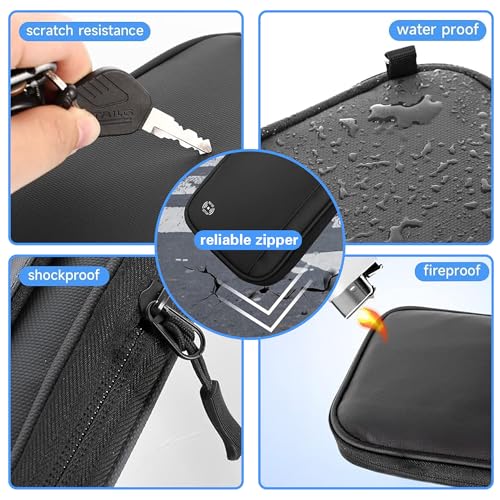 scratch resistance

water proof

reliable zipper

shockproof

fireproof