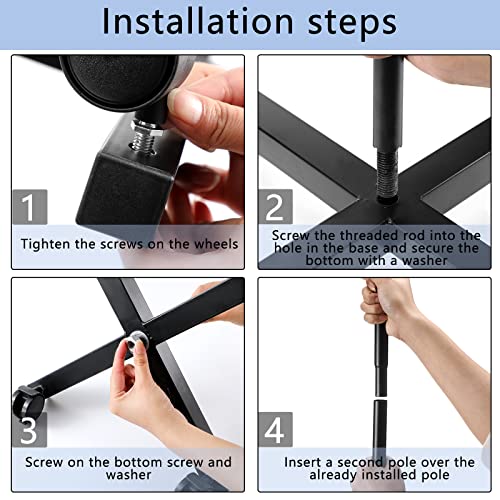 Installation steps

1

Tighten the screws on the wheels

2

Screw the threaded rod into the hole in the base and secure the bottom with a washer

3

Screw on the bottom screw and washer

4

Insert a second pole over the already installed pole