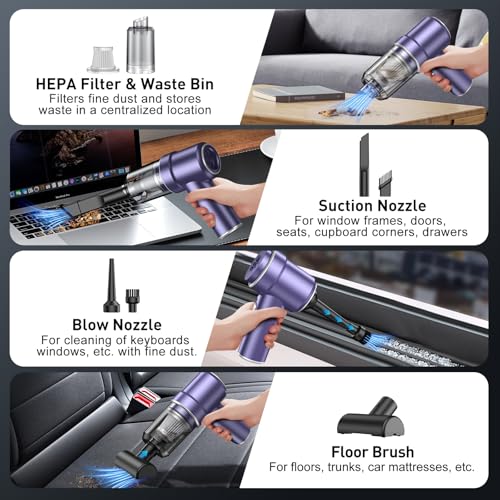 HEPA Filter & Waste Bin
Filters fine dust and stores waste in a centralized location

Suction Nozzle
For window frames, doors, seats, cupboard corners, drawers

Blow Nozzle
For cleaning of keyboards windows, etc. with fine dust.

Floor Brush
For floors, trunks, car mattresses, etc.