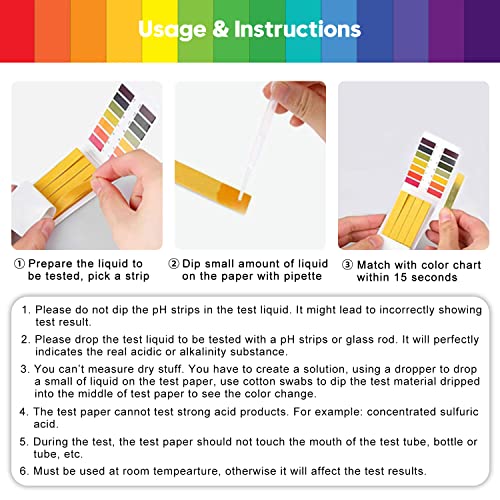 Usage & Instructions

① Prepare the liquid to be tested, pick a strip

② Dip small amount of liquid on the paper with pipette

③ Match with color chart within 15 seconds

1. Please do not dip the pH strips in the test liquid. It might lead to incorrectly showing test result.

2. Please drop the test liquid to be tested with a pH strips or glass rod. It will perfectly indicates the real acidic or alkalinity substance.

3. You can't measure dry stuff. You have to create a solution, using a dropper to drop a small of liquid on the test paper, use cotton swabs to dip the test material dripped into the middle of test paper to see the color change.

4. The test paper cannot test strong acid products. For example: concentrated sulfuric acid.

5. During the test, the test paper should not touch the mouth of the test tube, bottle or tube, etc.

6. Must be used at room tempearture, otherwise it will affect the test results.