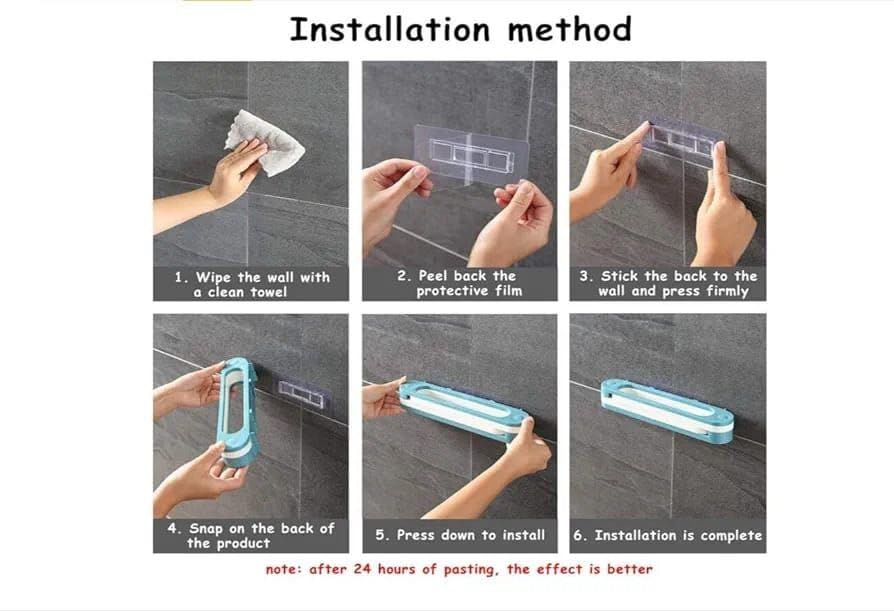 Installation method

1. Wipe the wall with a clean towel

2. Peel back the protective film

3. Stick the back to the wall and press firmly

4. Snap on the back of the product

5. Press down to install

6. Installation is complete

note: after 24 hours of pasting, the effect is better