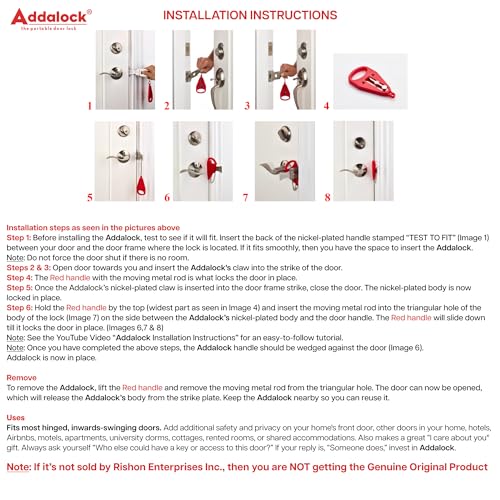 Addalock®
the portable door lock

INSTALLATION INSTRUCTIONS

1 2 3 4

5 6 7 8

Installation steps as seen in the pictures above
Step 1: Before installing the Addalock, test to see if it will fit. Insert the back of the nickel-plated handle stamped "TEST TO FIT" (Image 1) between your door and the door frame where the lock is located. If it fits smoothly, then you have the space to insert the Addalock.
Note: Do not force the door shut if there is no room.
Steps 2 & 3: Open door towards you and insert the Addalock's claw into the strike of the door.
Step 4: The Red handle with the moving metal rod is what locks the door in place.
Step 5: Once the Addalock's nickel-plated claw is inserted into the door frame strike, close the door. The nickel-plated body is now locked in place.
Step 6: Hold the Red handle by the top (widest part as seen in Image 4) and insert the moving metal rod into the triangular hole of the body of the lock (Image 7) on the side between the Addalock's nickel-plated body and the door handle. The Red handle will slide down till it locks the door in place. (Images 6,7 & 8)
Note: See the YouTube Video "Addalock Installation Instructions" for an easy-to-follow tutorial.
Note: Once you have completed the above steps, the Addalock handle should be wedged against the door (Image 6).
Addalock is now in place.

Remove
To remove the Addalock, lift the Red handle and remove the moving metal rod from the triangular hole. The door can now be opened, which will release the Addalock's body from the strike plate. Keep the Addalock nearby so you can reuse it.

Uses
Fits most hinged, inwards-swinging doors. Add additional safety and privacy on your home's front door, other doors in your home, hotels, Airbnbs, motels, apartments, university dorms, cottages, rented rooms, or shared accommodations. Also makes a great "I care about you" gift. Always ask yourself "Who else could have a key or access to this door?" If your reply is, "Someone does," invest in Addalock.

Note: If it's not sold by Rishon Enterprises Inc., then you are NOT getting the Genuine Original Product