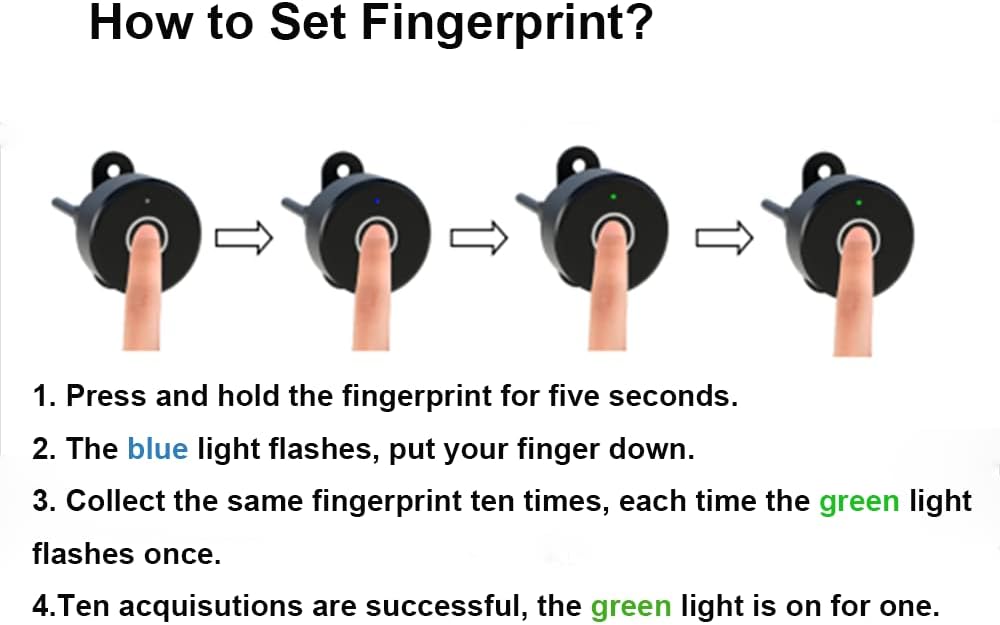 How to Set Fingerprint?

1. Press and hold the fingerprint for five seconds.

2. The blue light flashes, put your finger down.

3. Collect the same fingerprint ten times, each time the green light flashes once.

4.Ten acquisutions are successful, the green light is on for one.