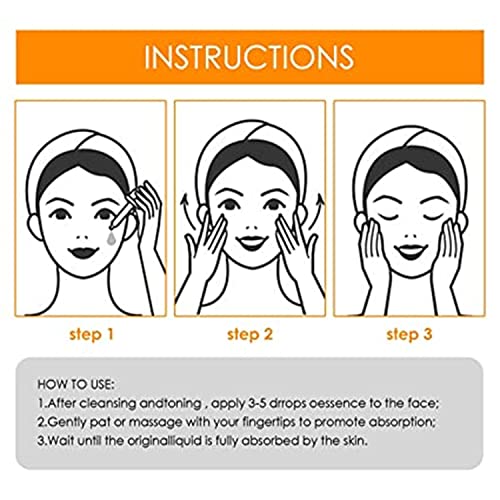 INSTRUCTIONS

step 1

step 2

step 3

HOW TO USE:
1.After cleansing andtoning , apply 3-5 drrops oessence to the face;
2.Gently pat or massage with your fingertips to promote absorption;
3.Wait until the originalliquid is fully absorbed by the skin.