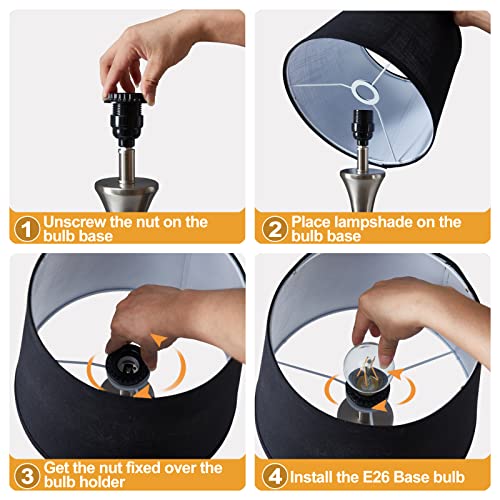 1 Unscrew the nut on the bulb base

2 Place lampshade on the bulb base

3 Get the nut fixed over the bulb holder

4 Install the E26 Base bulb