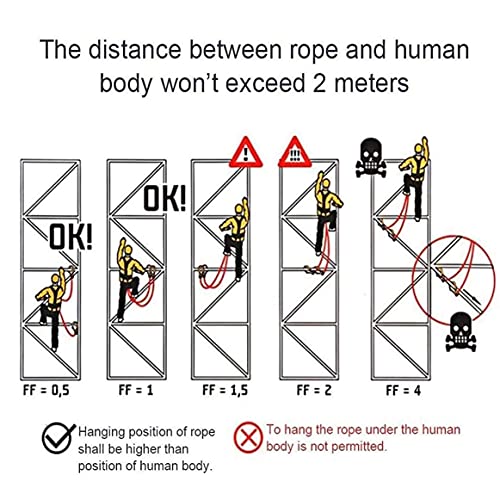 The distance between rope and human body won't exceed 2 meters

OK!

OK!

!

!!!

FF = 0,5

FF = 1

FF = 1,5

FF = 2

FF = 4

Hanging position of rope shall be higher than position of human body.

To hang the rope under the human body is not permitted.