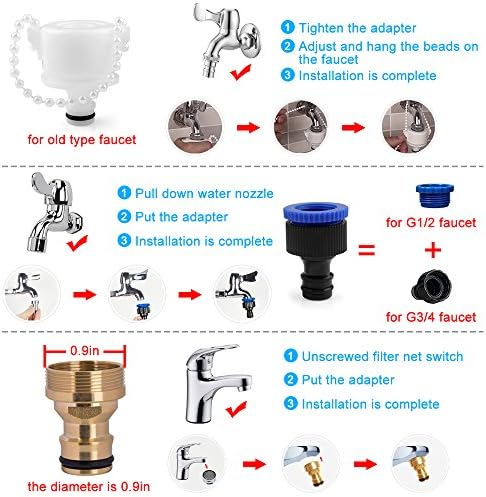 for old type faucet

1 Tighten the adapter
2 Adjust and hang the beads on the faucet
3 Installation is complete

1 Pull down water nozzle
2 Put the adapter
3 Installation is complete

=

for G1/2 faucet

+

for G3/4 faucet

0.9in

the diameter is 0.9in

1 Unscrewed filter net switch
2 Put the adapter
3 Installation is complete