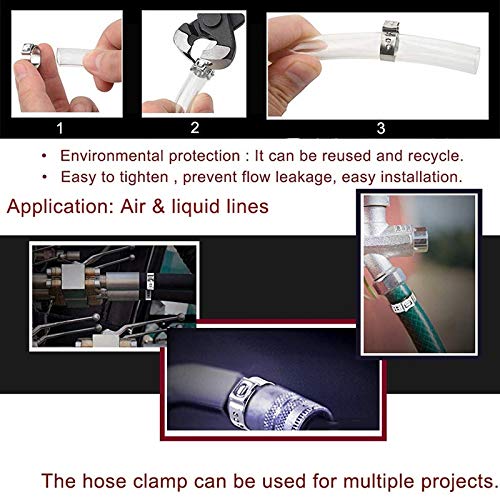 1

2

3

• Environmental protection : It can be reused and recycle.
• Easy to tighten , prevent flow leakage, easy installation.

Application: Air & liquid lines

The hose clamp can be used for multiple projects.