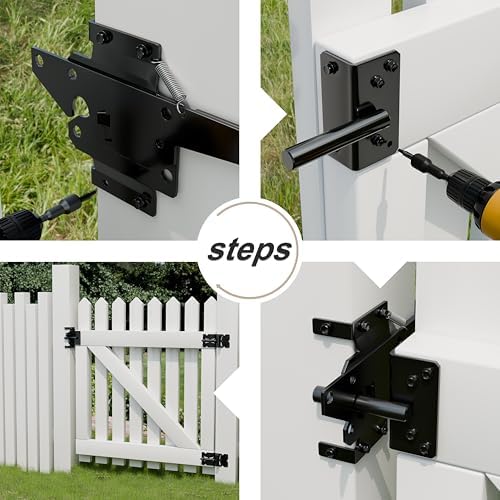 steps