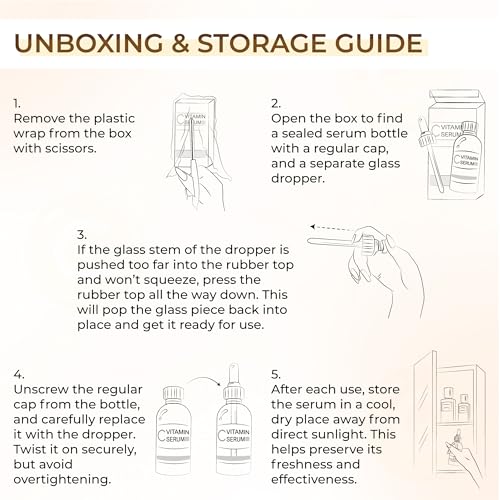 UNBOXING & STORAGE GUIDE

1.
Remove the plastic wrap from the box with scissors.

C VITAMIN SERUM

2.
Open the box to find a sealed serum bottle with a regular cap, and a separate glass dropper.

C VITAMIN SERUM

C VITAMIN SERUM

3.
If the glass stem of the dropper is pushed too far into the rubber top and won't squeeze, press the rubber top all the way down. This will pop the glass piece back into place and get it ready for use.

4.
Unscrew the regular cap from the bottle, and carefully replace it with the dropper. Twist it on securely, but avoid overtightening.

C VITAMIN SERUM

C VITAMIN SERUM

5.
After each use, store the serum in a cool, dry place away from direct sunlight. This helps preserve its freshness and effectiveness.