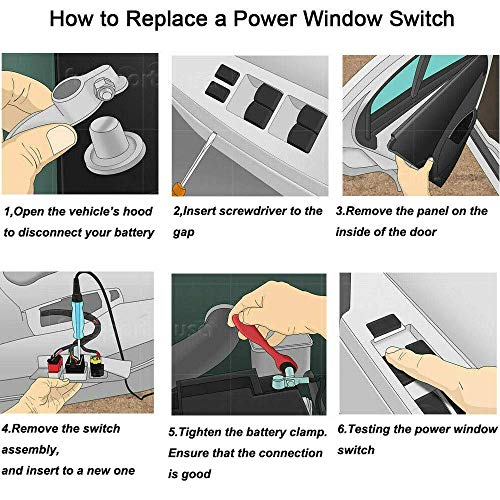 How to Replace a Power Window Switch

1,Open the vehicle's hood to disconnect your battery

2,Insert screwdriver to the gap

3.Remove the panel on the inside of the door

4.Remove the switch assembly,
and insert to a new one

5.Tighten the battery clamp. Ensure that the connection is good

6.Testing the power window switch