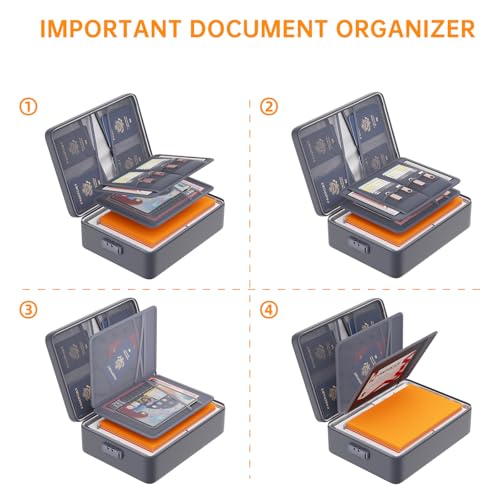 IMPORTANT DOCUMENT ORGANIZER

①

②

③

④