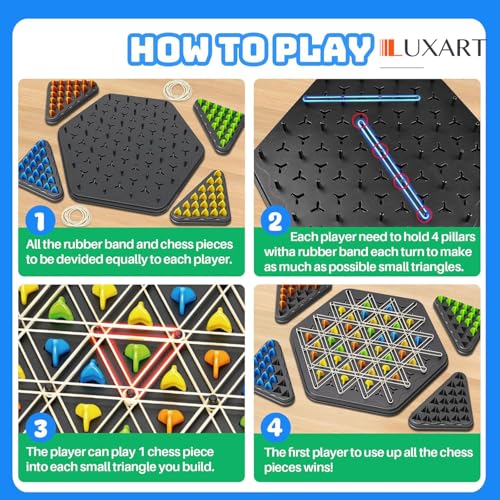 HOW TO PLAY LUXART

1

All the rubber band and chess pieces to be devided equally to each player.

2

Each player need to hold 4 pillars witha rubber band each turn to make as much as possible small triangles.

3

The player can play 1 chess piece into each small triangle you build.

4

The first player to use up all the chess pieces wins!