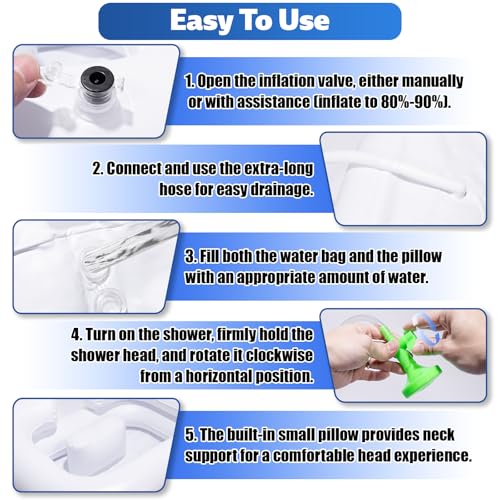 Easy To Use

1. Open the inflation valve, either manually or with assistance (inflate to 80%-90%).

2. Connect and use the extra-long hose for easy drainage.

3. Fill both the water bag and the pillow with an appropriate amount of water.

4. Turn on the shower, firmly hold the shower head, and rotate it clockwise from a horizontal position.

5. The built-in small pillow provides neck support for a comfortable head experience.