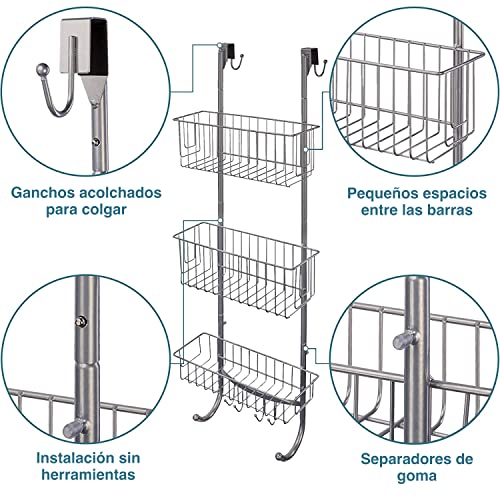 Ganchos acolchados para colgar

Pequeños espacios entre las barras

Instalación sin herramientas

Separadores de goma