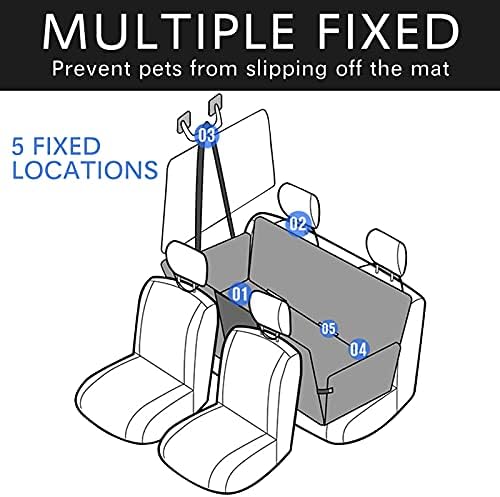 MULTIPLE FIXED
Prevent pets from slipping off the mat

5 FIXED LOCATIONS

03
02
01
05
04