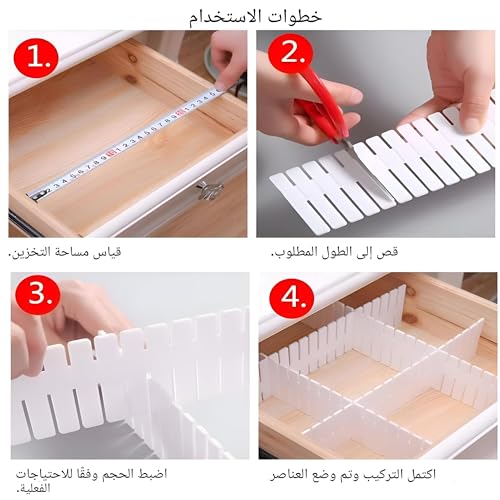 خطوات الاستخدام

1.

قياس مساحة التخزين.

2.

قص إلى الطول المطلوب.

3.

اضبط الحجم وفقًا للاحتياجات الفعلية.

4.

اكتمل التركيب وتم وضع العناصر