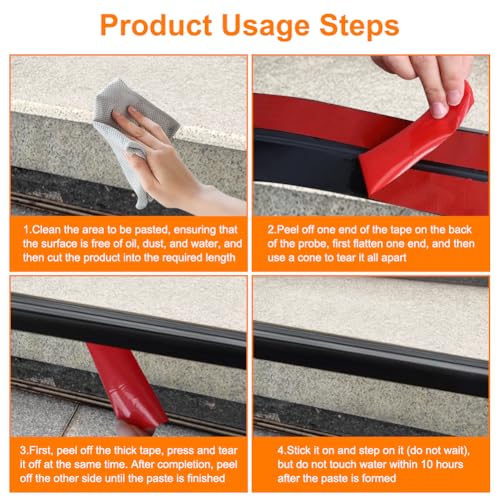 Product Usage Steps

1.Clean the area to be pasted, ensuring that the surface is free of oil, dust, and water, and then cut the product into the required length

2.Peel off one end of the tape on the back of the probe, first flatten one end, and then use a cone to tear it all apart

3.First, peel off the thick tape, press and tear it off at the same time. After completion, peel off the other side until the paste is finished

4.Stick it on and step on it (do not wait), but do not touch water within 10 hours after the paste is formed