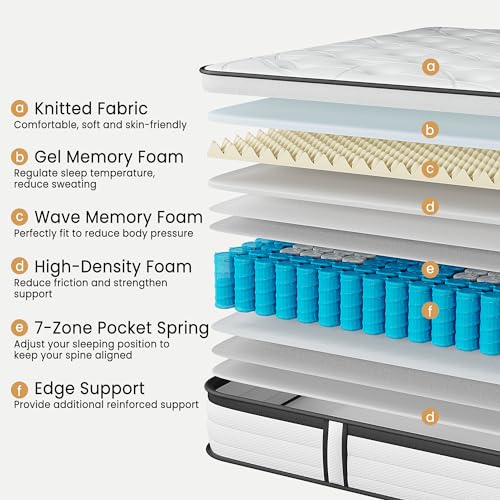 a Knitted Fabric
Comfortable, soft and skin-friendly

b Gel Memory Foam
Regulate sleep temperature, reduce sweating

c Wave Memory Foam
Perfectly fit to reduce body pressure

d High-Density Foam
Reduce friction and strengthen support

e 7-Zone Pocket Spring
Adjust your sleeping position to keep your spine aligned

f Edge Support
Provide additional reinforced support

a
b
c
d
e
f
d