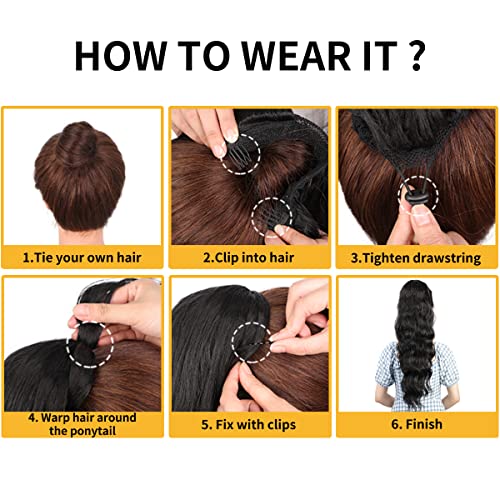 HOW TO WEAR IT ?

1.Tie your own hair

2.Clip into hair

3.Tighten drawstring

4. Warp hair around the ponytail

5. Fix with clips

6. Finish