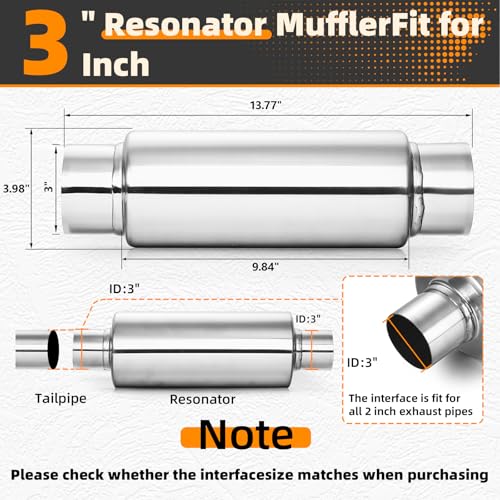 3 " Resonator MufflerFit for Inch

13.77"

3.98"

3"

9.84"

ID:3"

ID:3"

Tailpipe

Resonator

ID:3"

The interface is fit for all 2 inch exhaust pipes

Note

Please check whether the interfacesize matches when purchasing