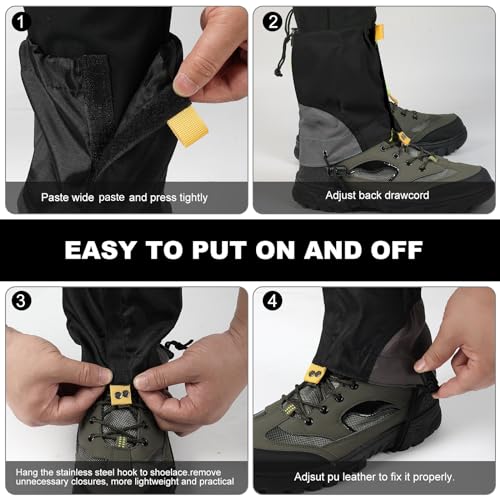 1

Paste wide paste and press tightly

2

Adjust back drawcord

EASY TO PUT ON AND OFF

3

Hang the stainless steel hook to shoelace.remove unnecessary closures, more lightweight and practical

4

Adjsut pu leather to fix it properly.