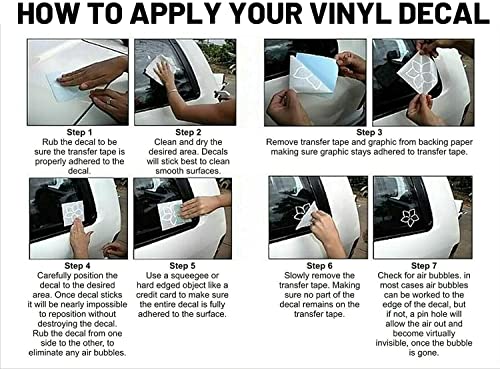 HOW TO APPLY YOUR VINYL DECAL

Step 1
Rub the decal to be sure the transfer tape is properly adhered to the decal.

Step 2
Clean and dry the desired area. Decals will stick best to clean smooth surfaces.

Step 3
Remove transfer tape and graphic from backing paper making sure graphic stays adhered to transfer tape.

Step 4
Carefully position the decal to the desired area. Once decal sticks it will be nearly impossible to reposition without destroying the decal. Rub the decal from one side to the other, to eliminate any air bubbles.

Step 5
Use a squeegee or hard edged object like a credit card to make sure the entire decal is fully adhered to the surface.

Step 6
Slowly remove the transfer tape. Making sure no part of the decal remains on the transfer tape.

Step 7
Check for air bubbles. in most cases air bubbles can be worked to the edge of the decal, but if not, a pin hole will allow the air out and become virtually invisible, once the bubble is gone.