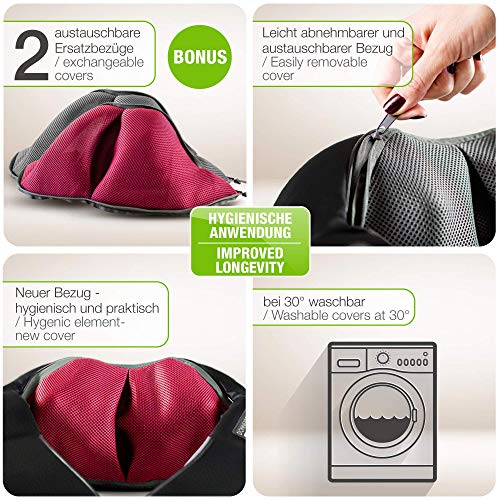 2 austauschbare Ersatzbezüge / exchangeable covers

BONUS

Leicht abnehmbarer und austauschbarer Bezug / Easily removable cover

HYGIENISCHE ANWENDUNG

IMPROVED LONGEVITY

Neuer Bezug - hygienisch und praktisch / Hygenic element- new cover

bei 30° waschbar / Washable covers at 30°