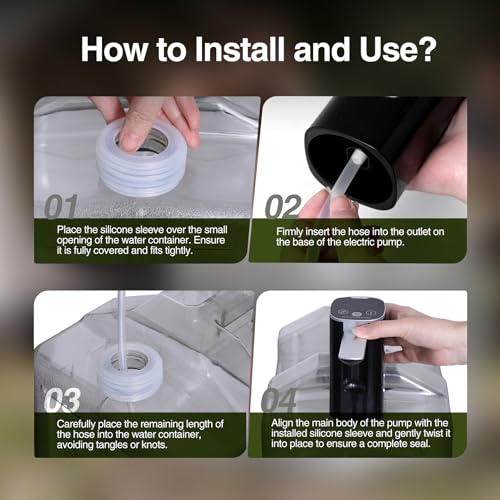 How to Install and Use?

01
Place the silicone sleeve over the small opening of the water container. Ensure it is fully covered and fits tightly.

02
Firmly insert the hose into the outlet on the base of the electric pump.

03
Carefully place the remaining length of the hose into the water container, avoiding tangles or knots.

04
Align the main body of the pump with the installed silicone sleeve and gently twist it into place to ensure a complete seal.