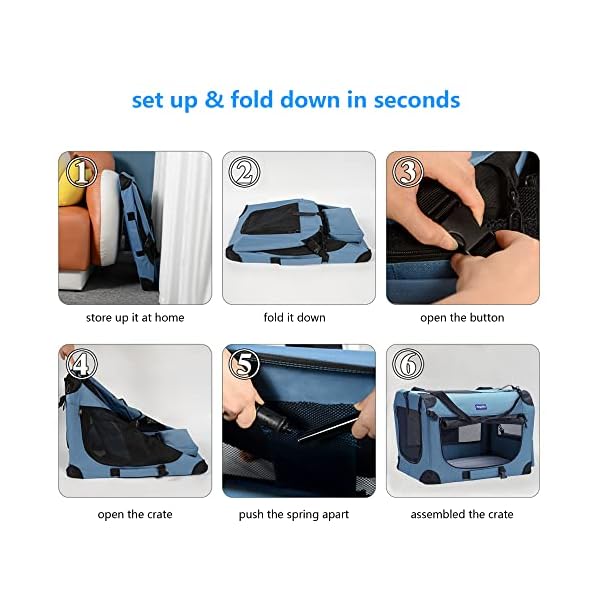 set up & fold down in seconds

①
store up it at home

②
fold it down

③
open the button

④
open the crate

⑤
push the spring apart

⑥
assembled the crate