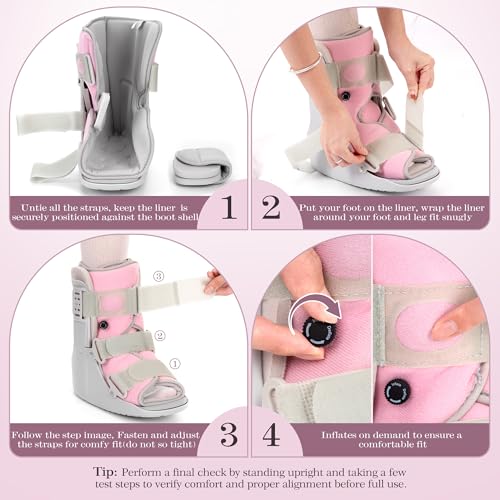 Untie all the straps, keep the liner is securely positioned against the boot shell

1

2

Put your foot on the liner, wrap the liner around your foot and leg fit snugly

③

②

①

Follow the step image, Fasten and adjust the straps for comfy fit(do not so tight)

3

4

Inflates on demand to ensure a comfortable fit

Tip: Perform a final check by standing upright and taking a few test steps to verify comfort and proper alignment before full use.